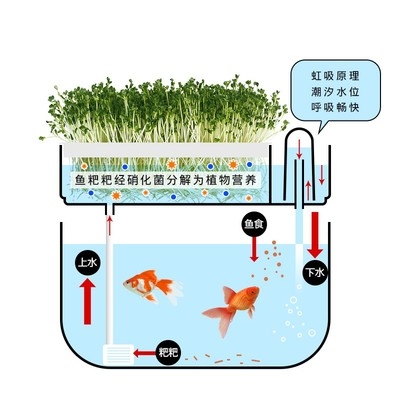 虹吸原理
潮汐水位
呼吸畅快

鱼粑粑经硝化菌分解为植物营养

鱼食

上水

下水

粑粑