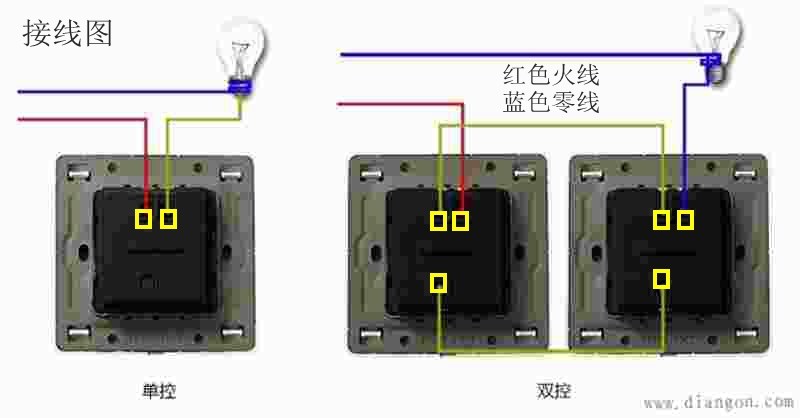 接线图

红色火线
蓝色零线

单控

双控

www.diangon.com