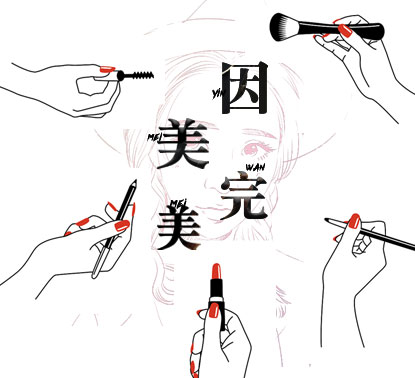 YIN 因
MEI 美
WAN 完
MEI 美