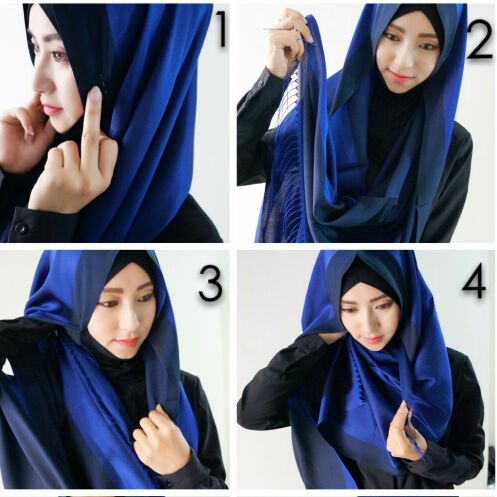 1

2

3

4