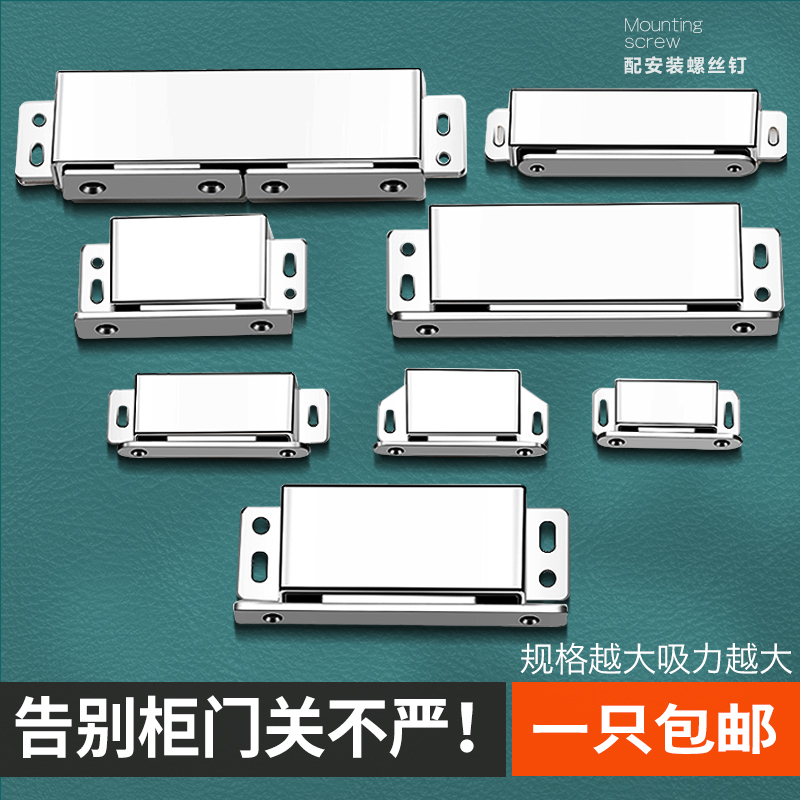 Mounting screw
配安装螺丝钉

规格越大吸力越大

告别柜门关不严！

一只包邮