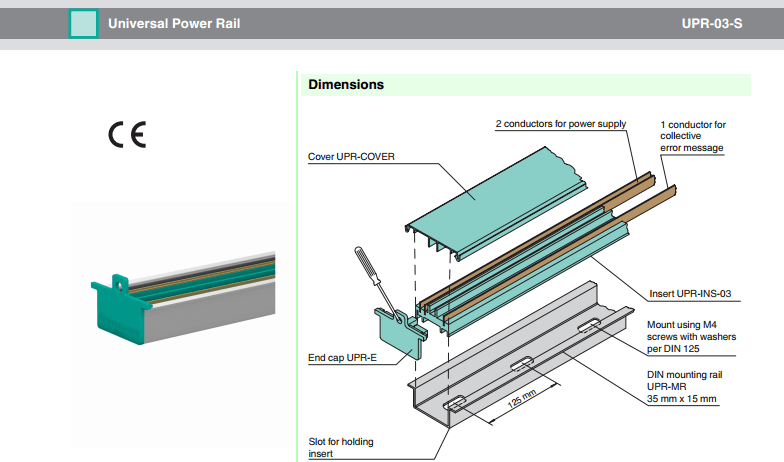 Universal Power Rail

UPR-03-S

CE

Dimensions

2 conductors for power supply

1 conductor for collective error message

Cover UPR-COVER

Insert UPR-INS-03

Mount using M4 screws with washers per DIN 125

End cap UPR-E

DIN mounting rail UPR-MR 35 mm x 15 mm

125 mm

Slot for holding insert