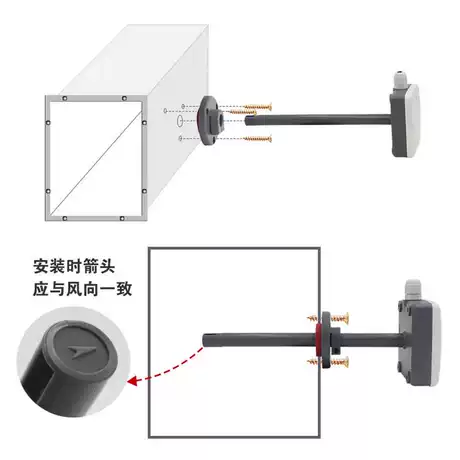 安装时箭头
应与风向一致