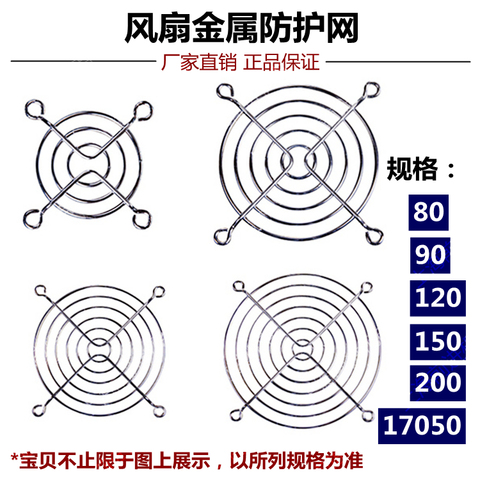 风扇金属防护网

厂家直销 正品保证

规格：

80

90

120

150

200

17050

*宝贝不止限于图上展示，以所列规格为准