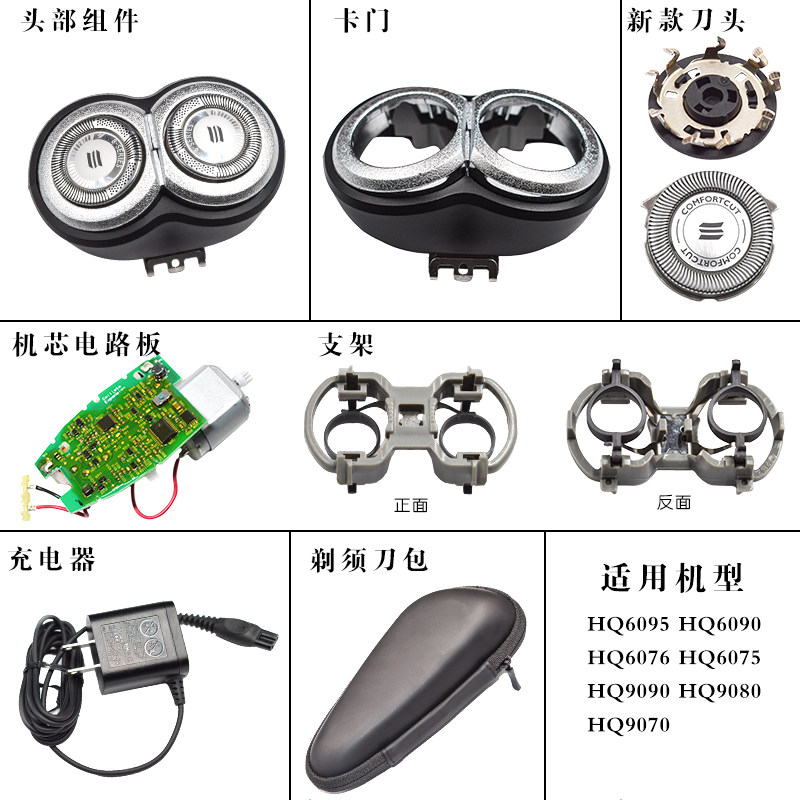 头部组件

卡门

新款刀头

COMFORTCUT COMFORTCUT

机芯电路板

支架

正面

反面

充电器

剃须刀包

适用机型

HQ6095 HQ6090
HQ6076 HQ6075
HQ9090 HQ9080
HQ9070