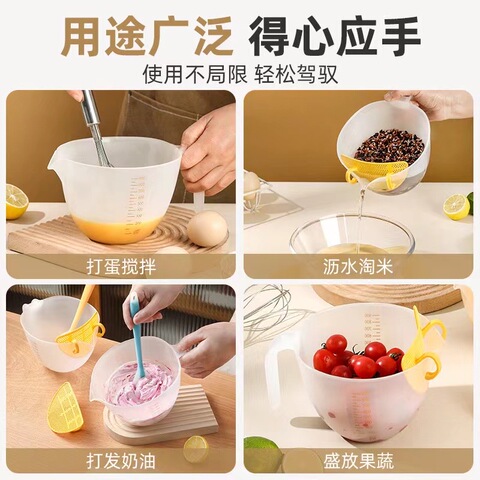 用途广泛 得心应手
使用不局限 轻松驾驭

打蛋搅拌

沥水淘米

打发奶油

盛放果蔬