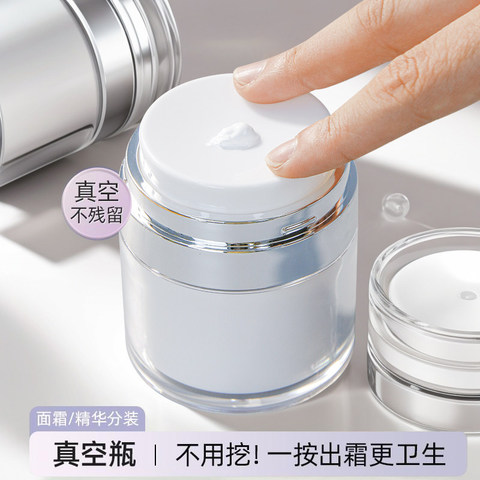 真空
不残留

面霜/精华分装

真空瓶 | 不用挖! 一按出霜更卫生