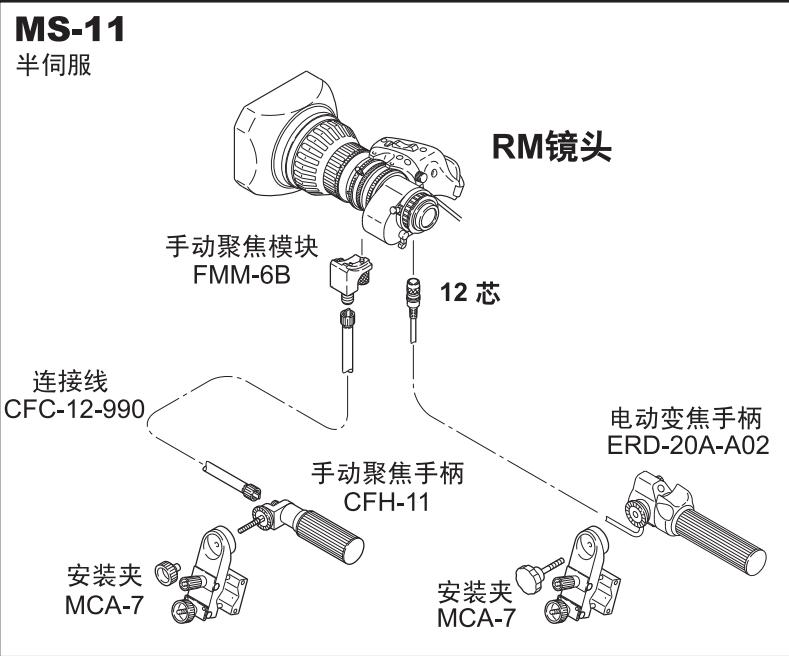 MS-11
半伺服

RM镜头

手动聚焦模块
FMM-6B

12 芯

连接线
CFC-12-990

电动变焦手柄
ERD-20A-A02

手动聚焦手柄
CFH-11

安装夹
MCA-7

安装夹
MCA-7